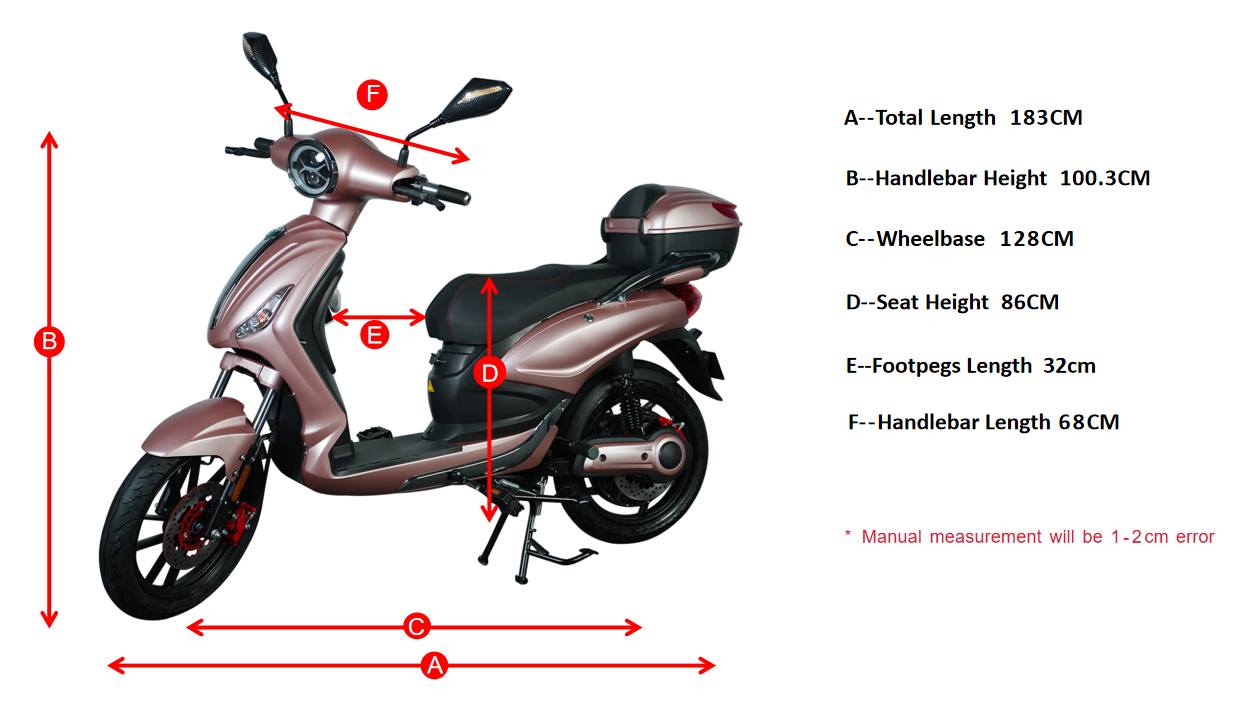 F

B

E

D

C

A

A--Total Length 183CM

B--Handlebar Height 100.3CM

C--Wheelbase 128CM

D--Seat Height 86CM

E--Footpegs Length 32cm

F--Handlebar Length 68CM

* Manual measurement will be 1-2cm error